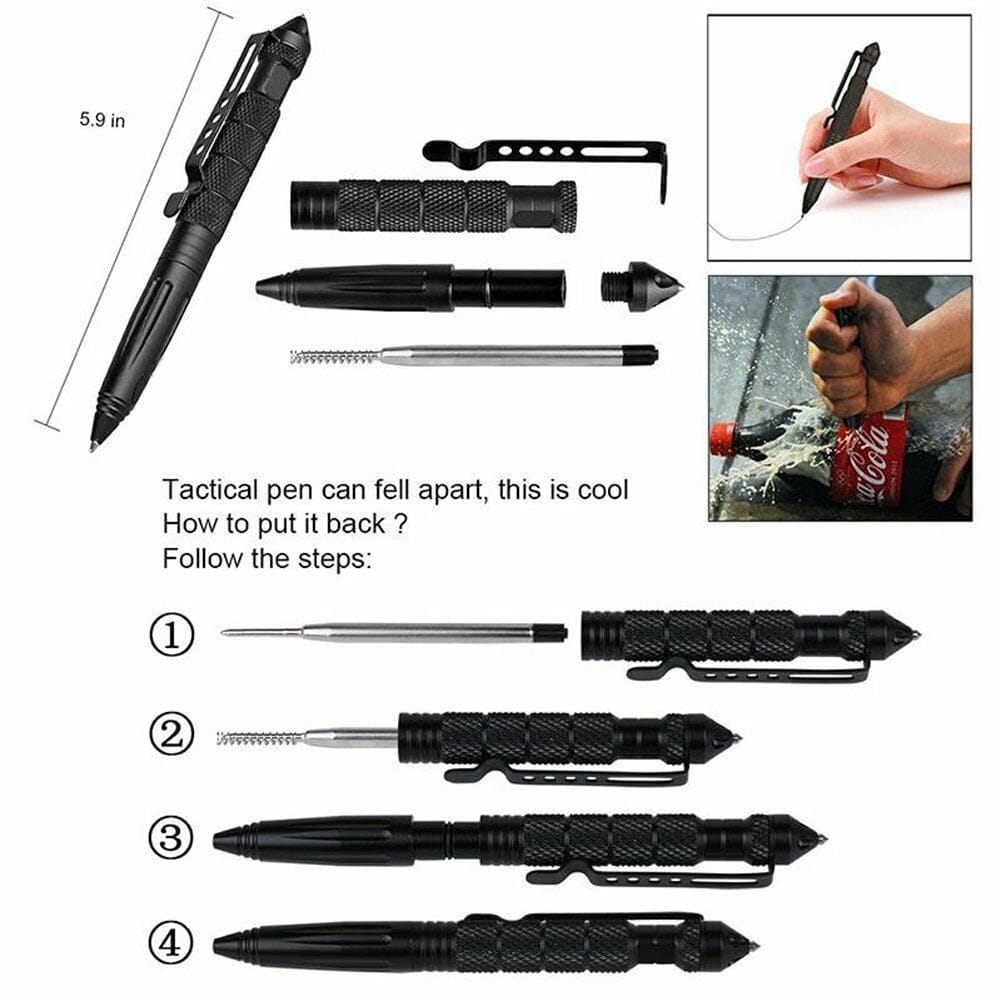 5.9 in

Coca-Cola

Tactical pen can fell apart, this is cool
How to put it back ?
Follow the steps:

①

②

③

④