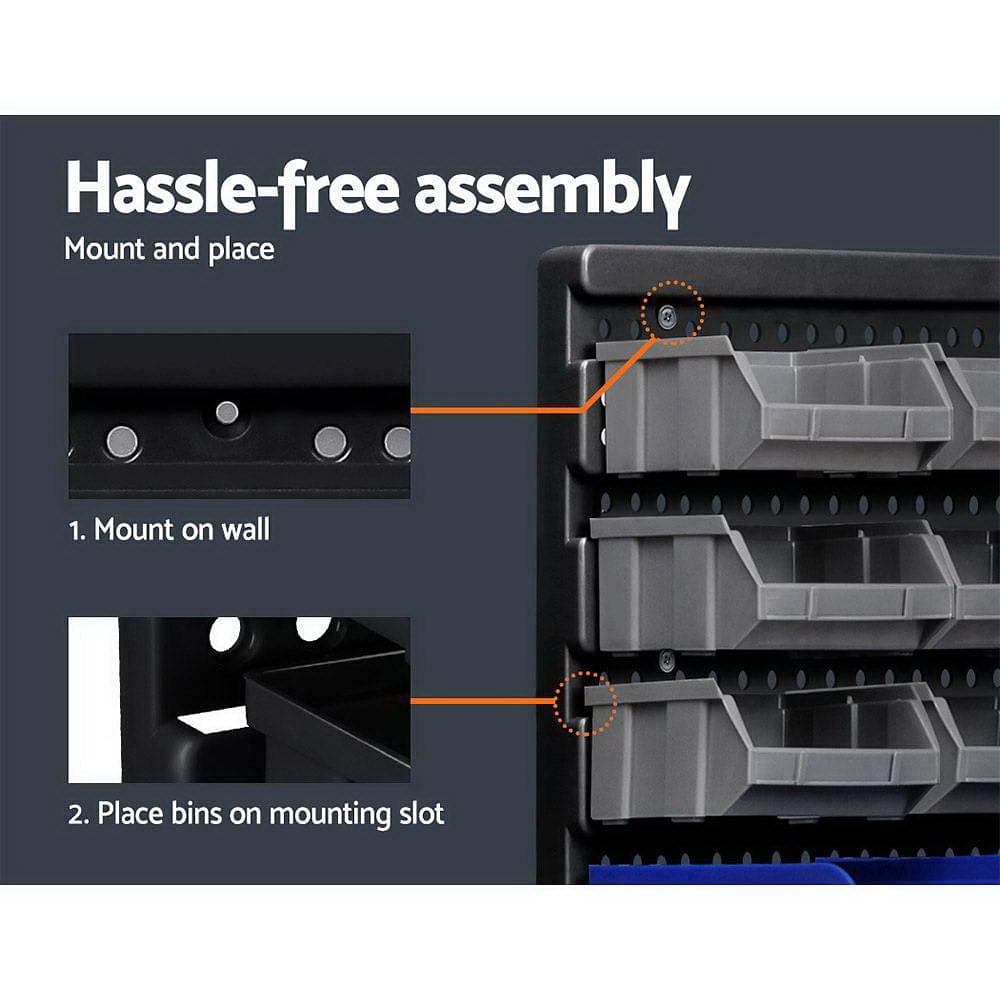 Hassle-free assembly

Mount and place

1. Mount on wall

2. Place bins on mounting slot