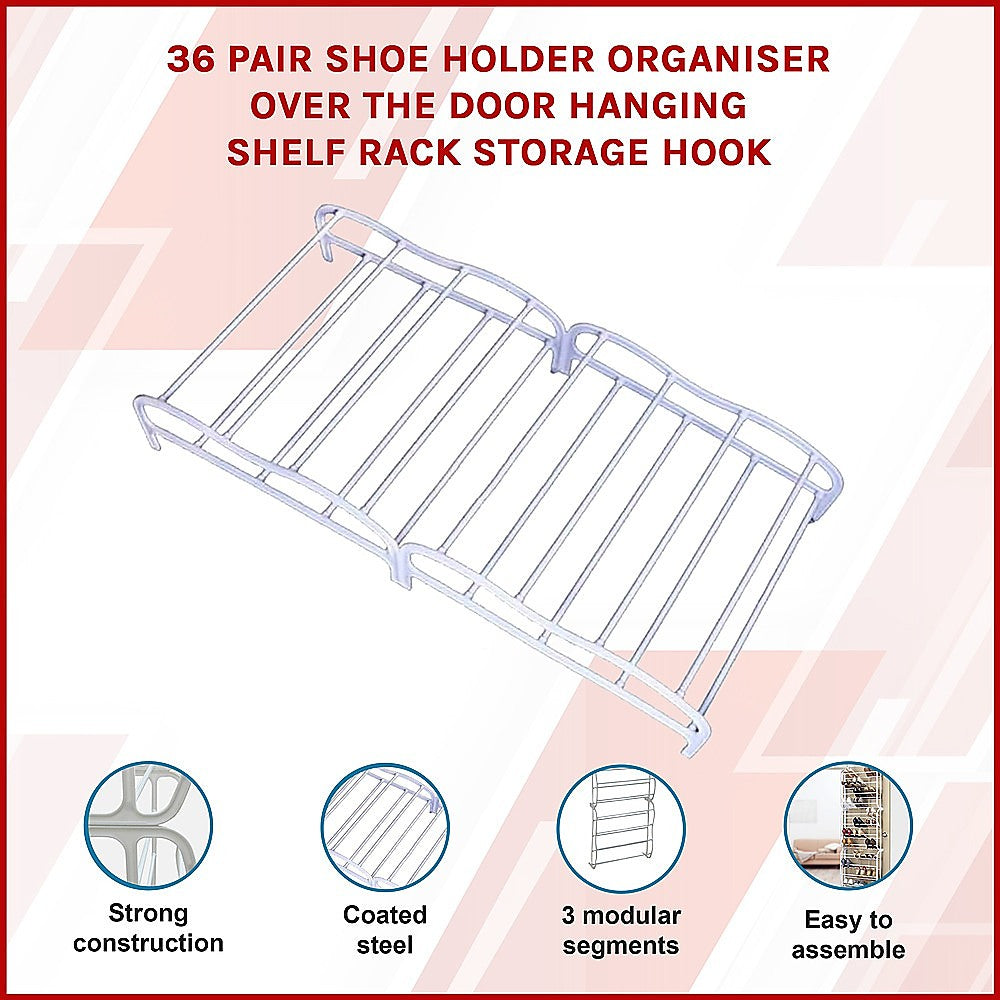 36 PAIR SHOE HOLDER ORGANISER OVER THE DOOR HANGING SHELF RACK STORAGE HOOK

Strong construction

Coated steel

3 modular segments

Easy to assemble