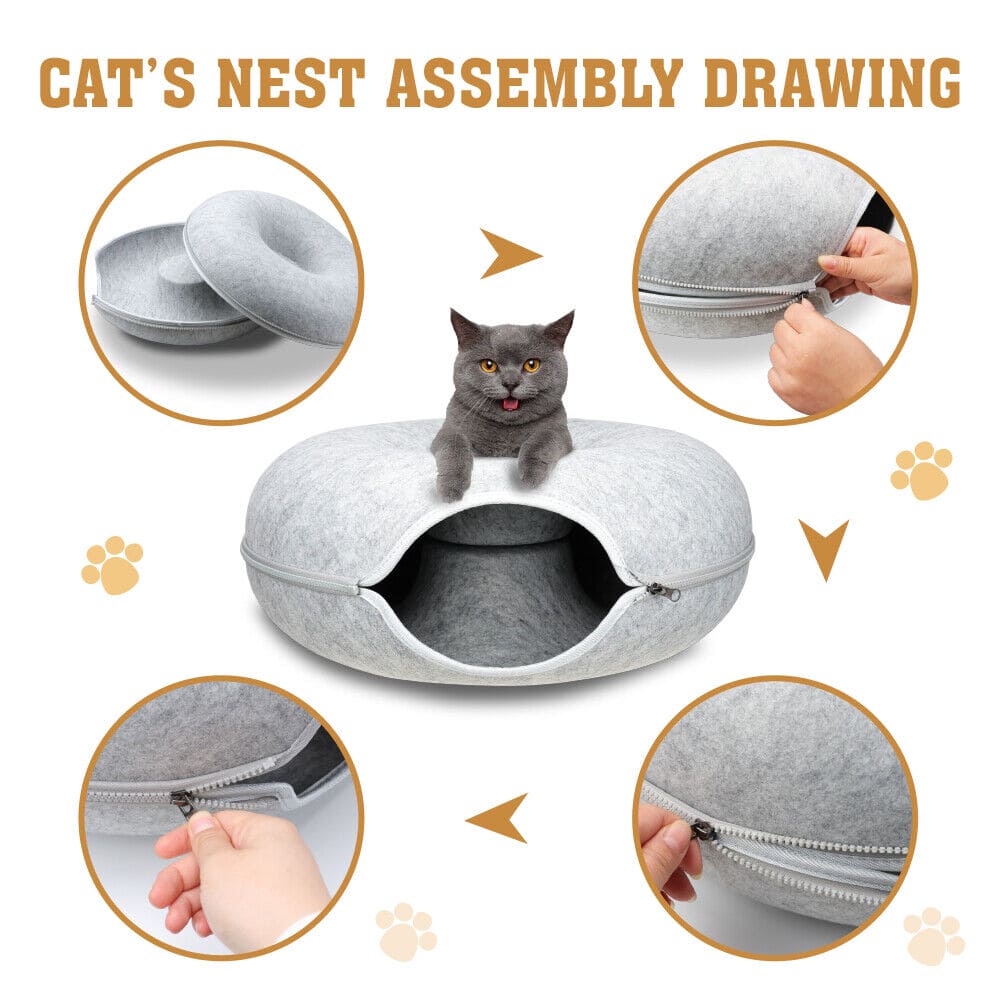 CAT'S NEST ASSEMBLY DRAWING