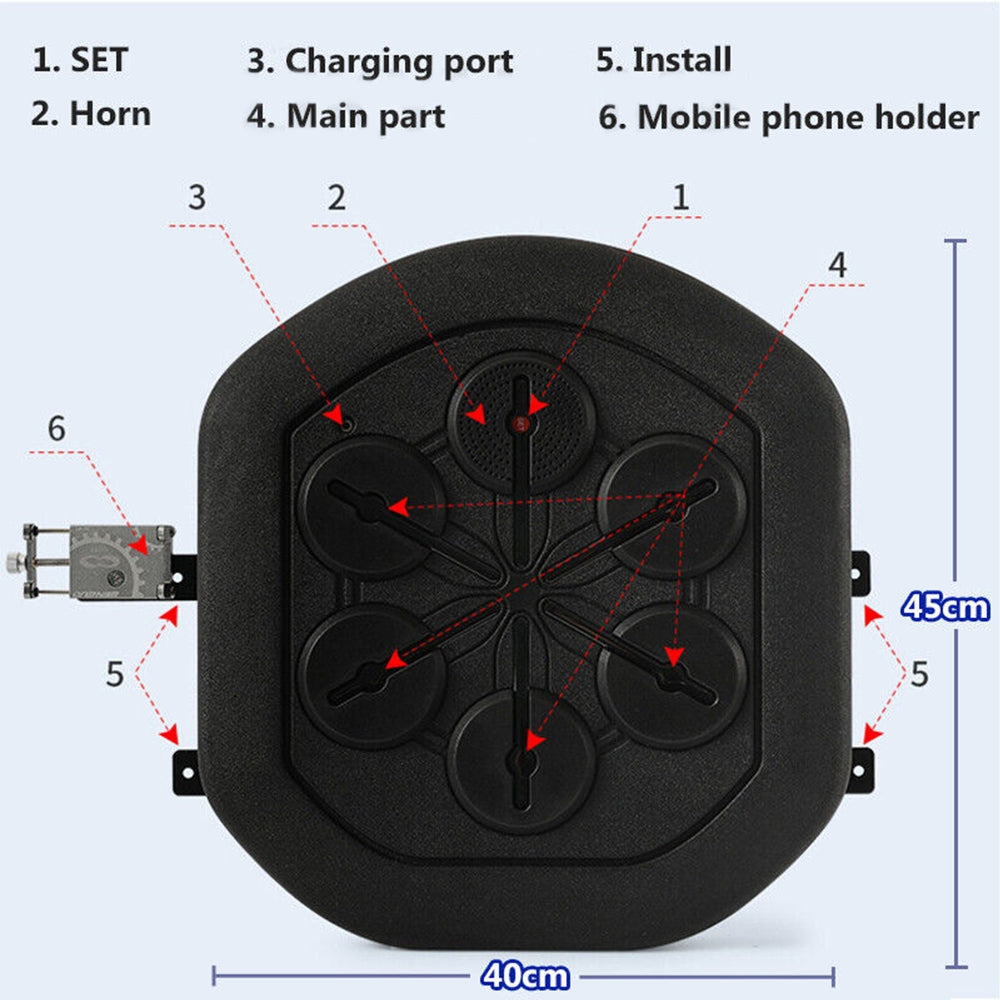 1. SET
2. Horn
3. Charging port
4. Main part
5. Install
6. Mobile phone holder

3
2
1
4
6
5
5
45cm
40cm