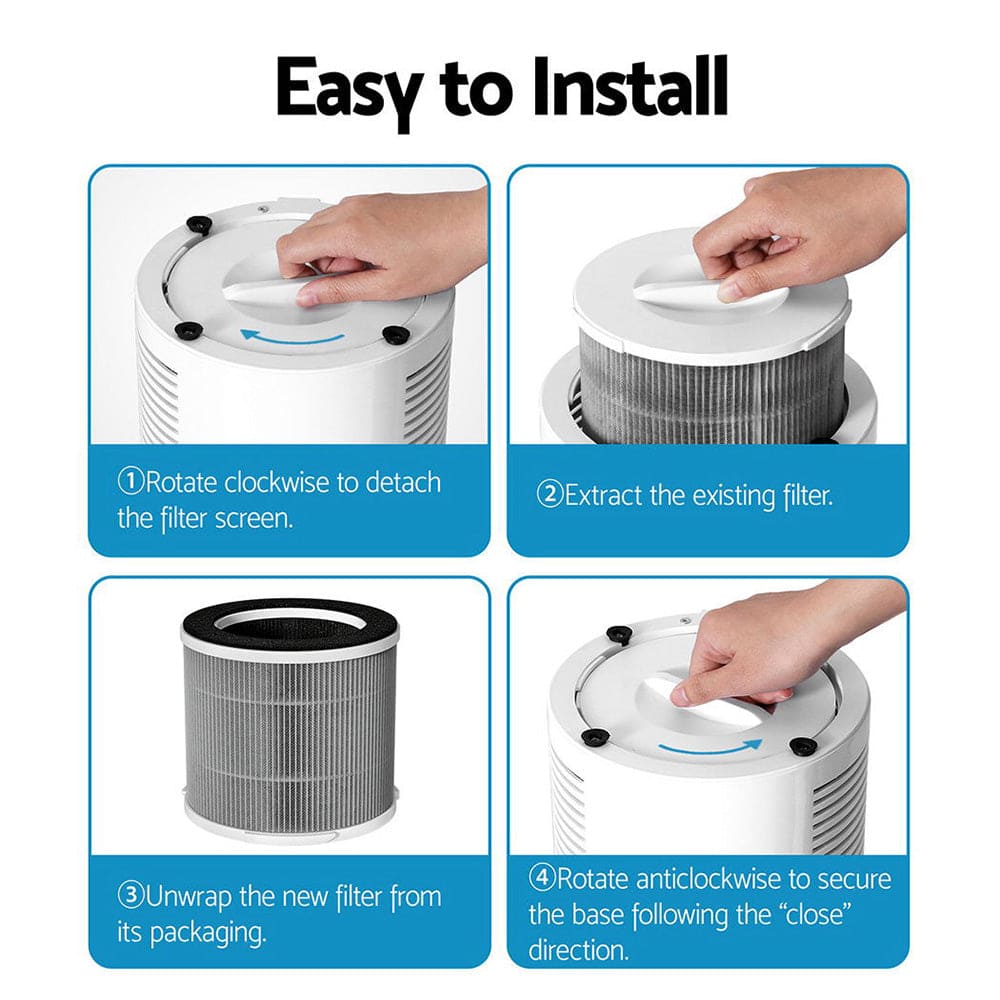 Easy to Install

①Rotate clockwise to detach the filter screen.

②Extract the existing filter.

③Unwrap the new filter from its packaging.

④Rotate anticlockwise to secure the base following the “close” direction.