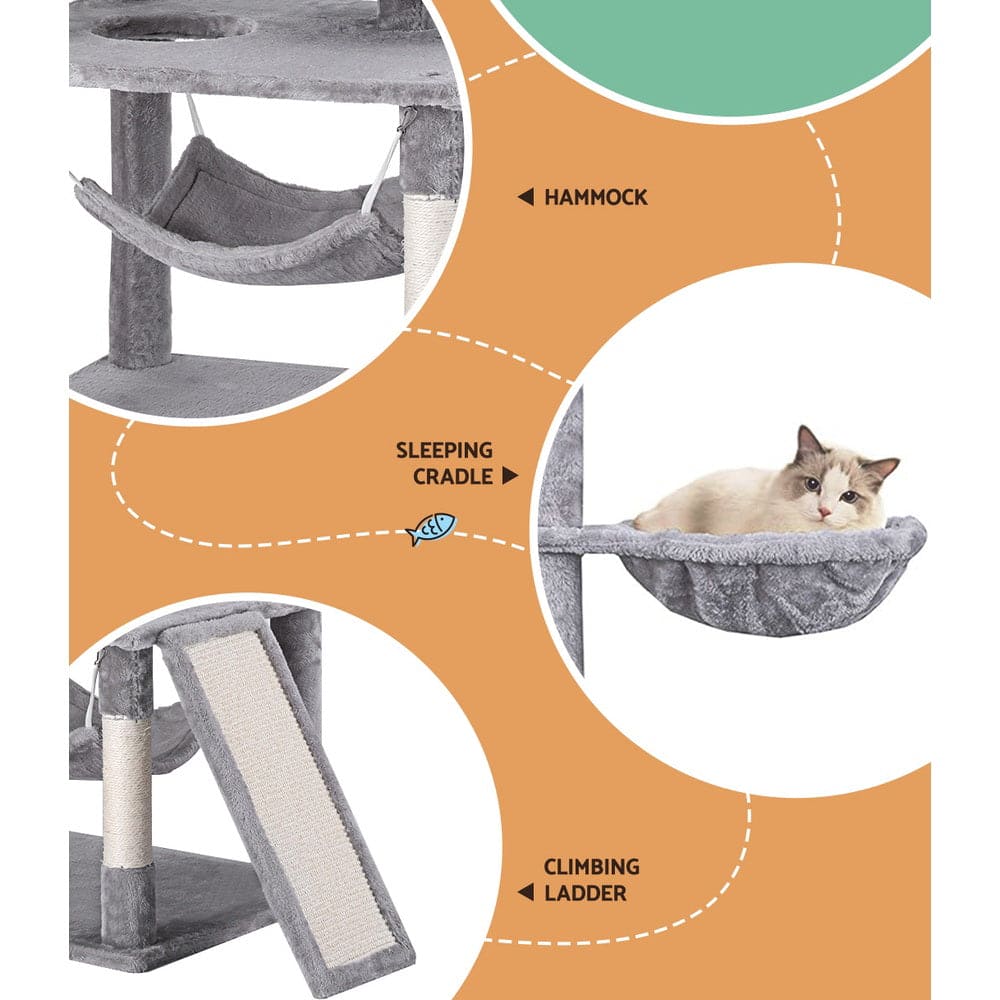 HAMMOCK

SLEEPING CRADLE

CLIMBING LADDER