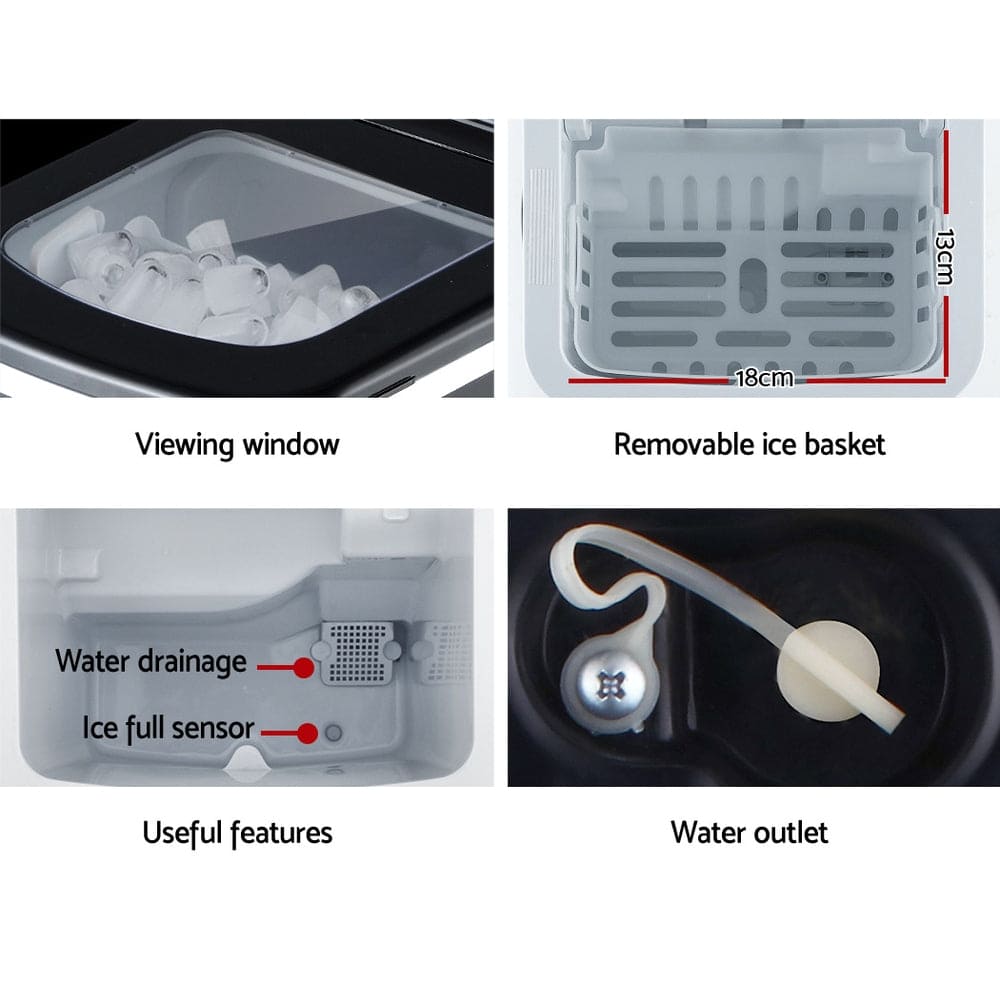 Viewing window

13cm

18cm

Removable ice basket

Water drainage

Ice full sensor

Useful features

Water outlet